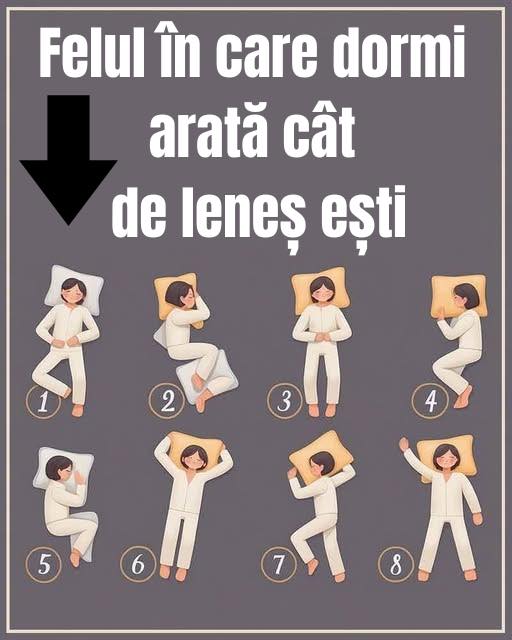 Felul în care dormi arată cât de leneș ești

1
2
3
4
5
6
7
8